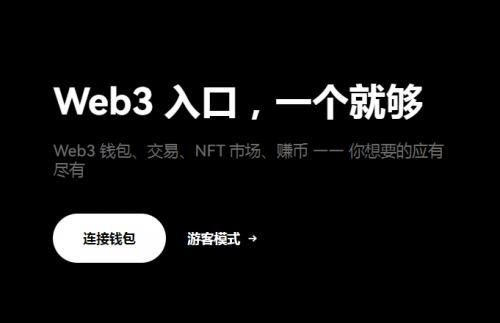 Web3 入口，一个就够

Web3 钱包、交易、NFT 市场、赚币 —— 你想要的应有尽有

连接钱包

游客模式 →